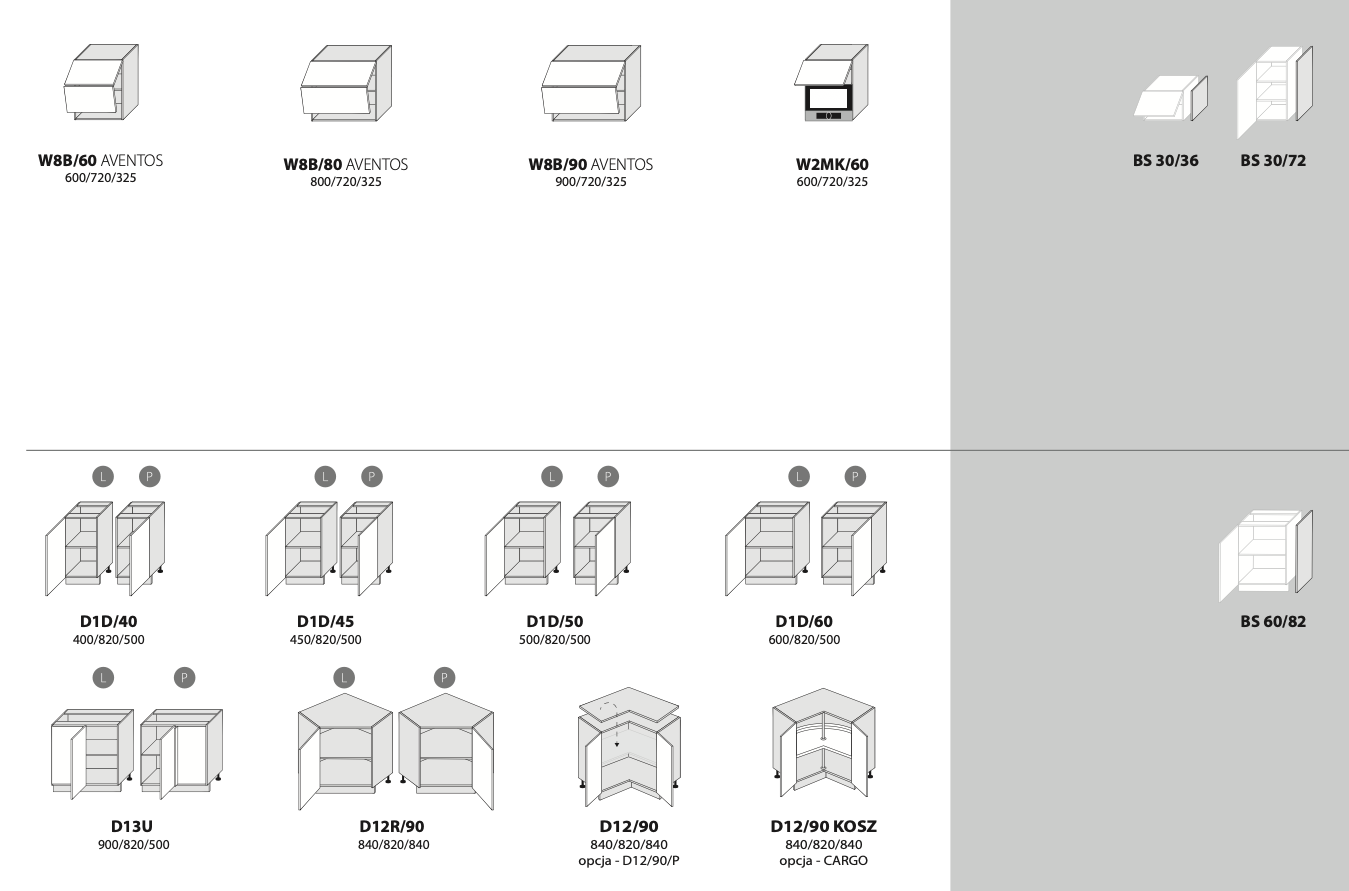 W8B/60 AVENTOS
600/720/325

W8B/80 AVENTOS
800/720/325

W8B/90 AVENTOS
900/720/325

W2MK/60
600/720/325

BS 30/36

BS 30/72

L P
D1D/40
400/820/500

L P
D1D/45
450/820/500

L P
D1D/50
500/820/500

L P
D1D/60
600/820/500

BS 60/82

L P
D13U
900/820/500

L P
D12R/90
840/820/840

D12/90
840/820/840
opcja - D12/90/P

D12/90 KOSZ
840/820/840
opcja - CARGO