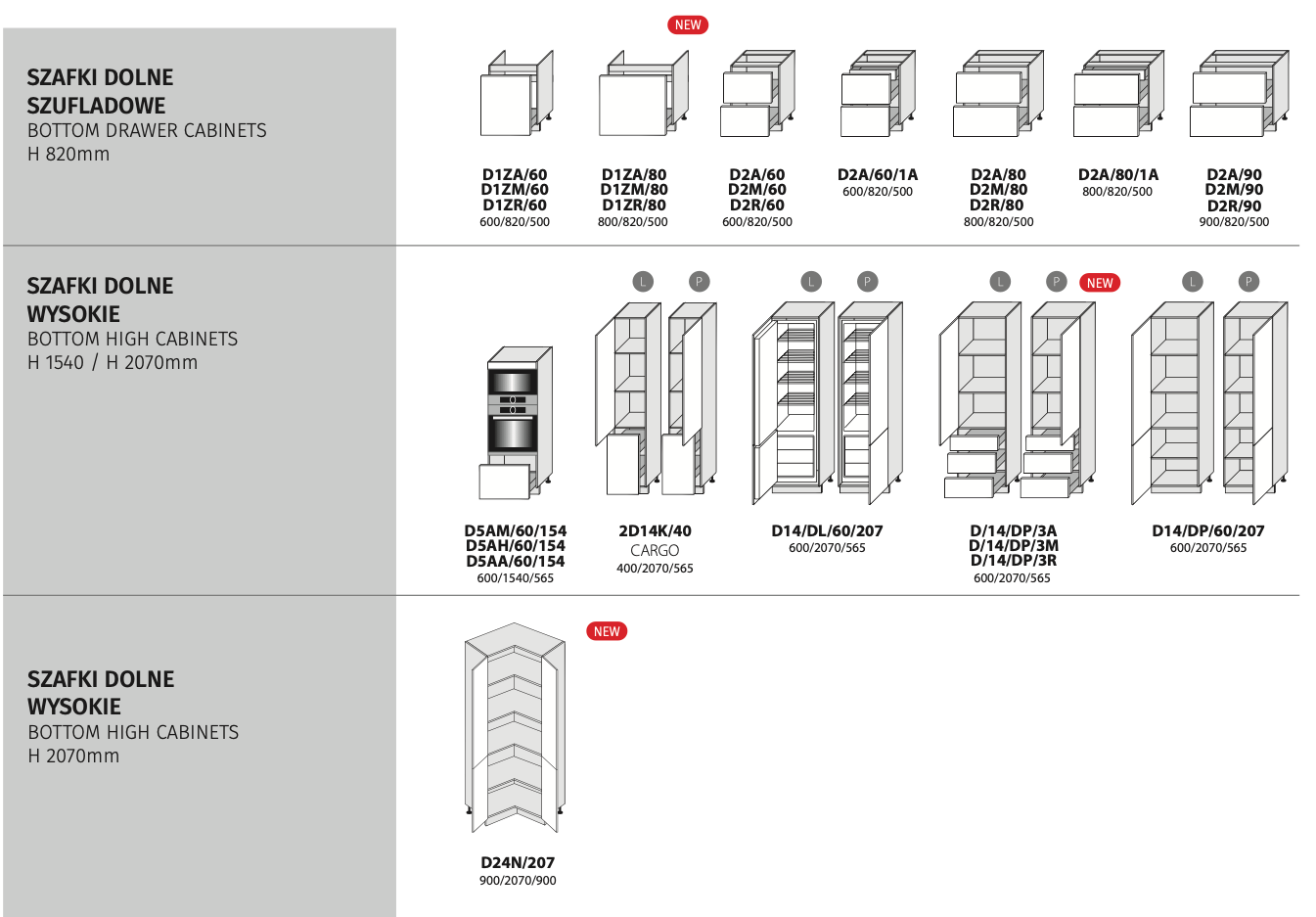 SZAFKI DOLNE SZUFLADOWE
BOTTOM DRAWER CABINETS
H 820mm

NEW

D1ZA/60
D1ZM/60
D1ZR/60
600/820/500

D1ZA/80
D1ZM/80
D1ZR/80
800/820/500

D2A/60
D2M/60
D2R/60
600/820/500

D2A/60/1A
600/820/500

D2A/80
D2M/80
D2R/80
800/820/500

D2A/80/1A
800/820/500

D2A/90
D2M/90
D2R/90
900/820/500

SZAFKI DOLNE WYSOKIE
BOTTOM HIGH CABINETS
H 1540 / H 2070mm

L P L P L P NEW L P

D5AM/60/154
D5AH/60/154
D5AA/60/154
600/1540/565

2D14K/40
CARGO
400/2070/565

D14/DL/60/207
600/2070/565

D/14/DP/3A
D/14/DP/3M
D/14/DP/3R
600/2070/565

D14/DP/60/207
600/2070/565

SZAFKI DOLNE WYSOKIE
BOTTOM HIGH CABINETS
H 2070mm

NEW

D24N/207
900/2070/900